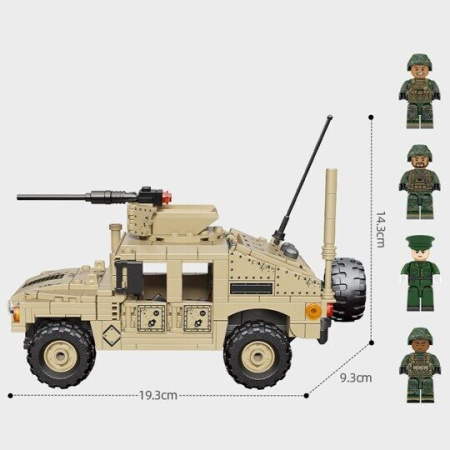 14.3cm

9.3cm

19.3cm