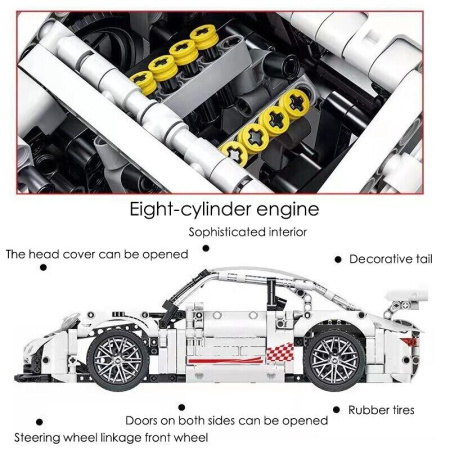 Eight-cylinder engine

Sophisticated interior

The head cover can be opened

Decorative tail

Rubber tires

Doors on both sides can be opened

Steering wheel linkage front wheel