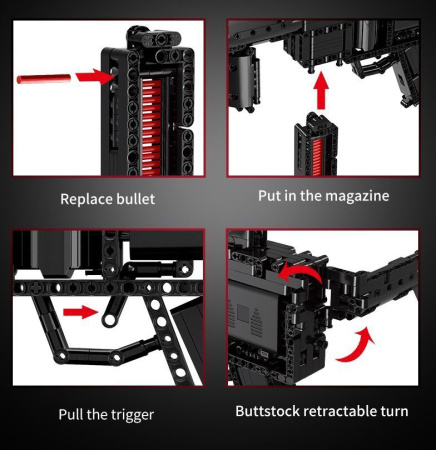 Replace bullet

Put in the magazine

Pull the trigger

Buttstock retractable turn